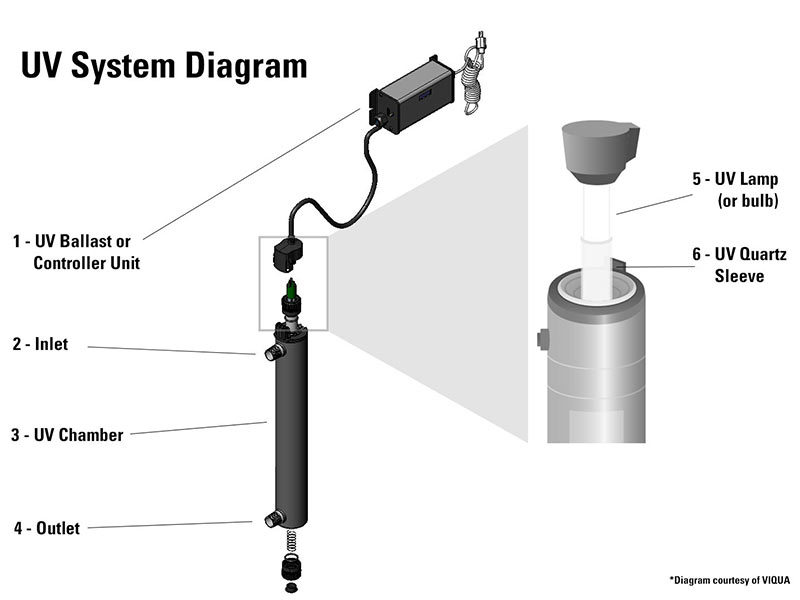 UV System Diagram

1 - UV Ballast or Controller Unit

2 - Inlet

3 - UV Chamber

4 - Outlet

5 - UV Lamp (or bulb)

6 - UV Quartz Sleeve

*Diagram courtesy of VIQUA